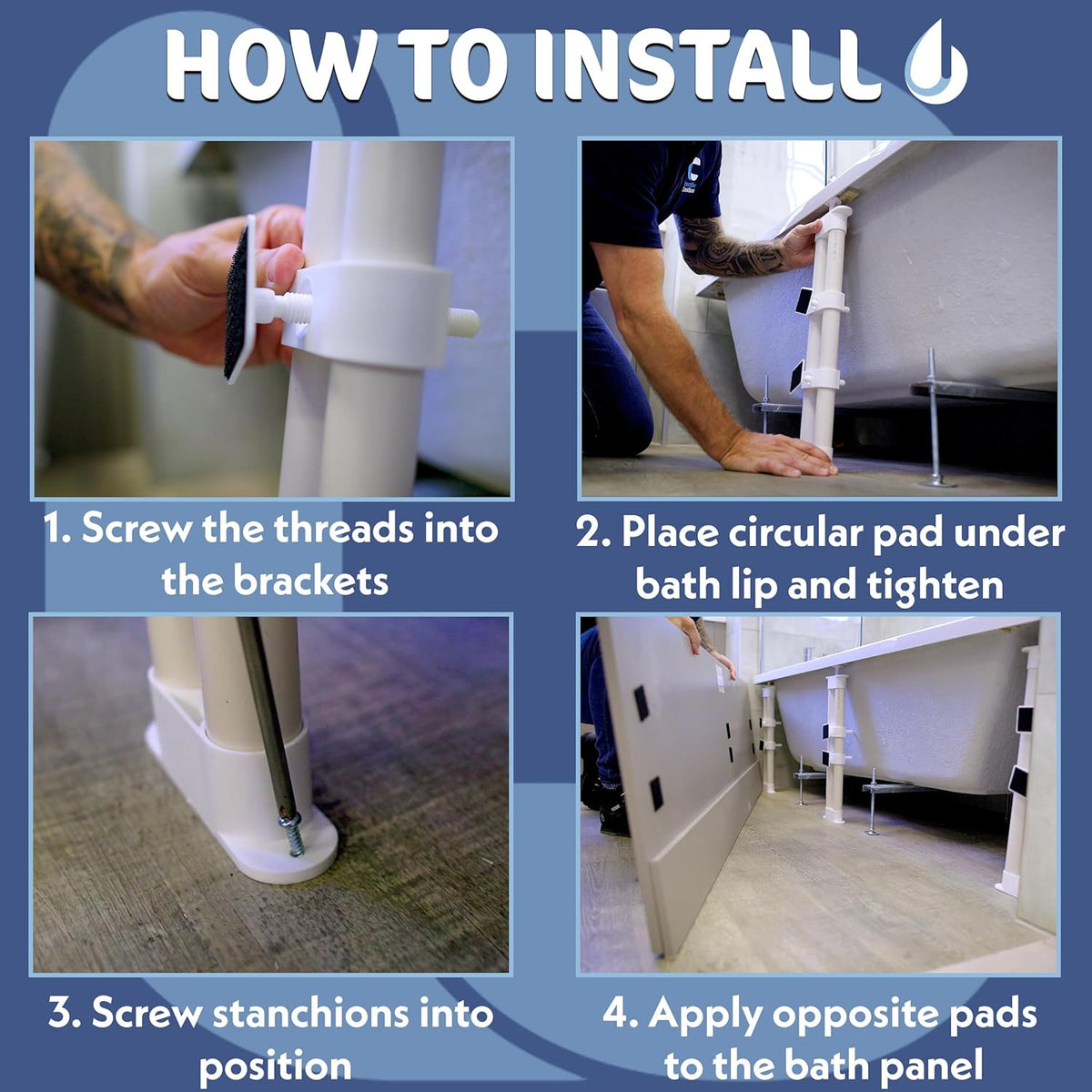 HOW TO INSTALL

1. Screw the threads into the brackets

2. Place circular pad under bath lip and tighten

3. Screw stanchions into position

4. Apply opposite pads to the bath panel