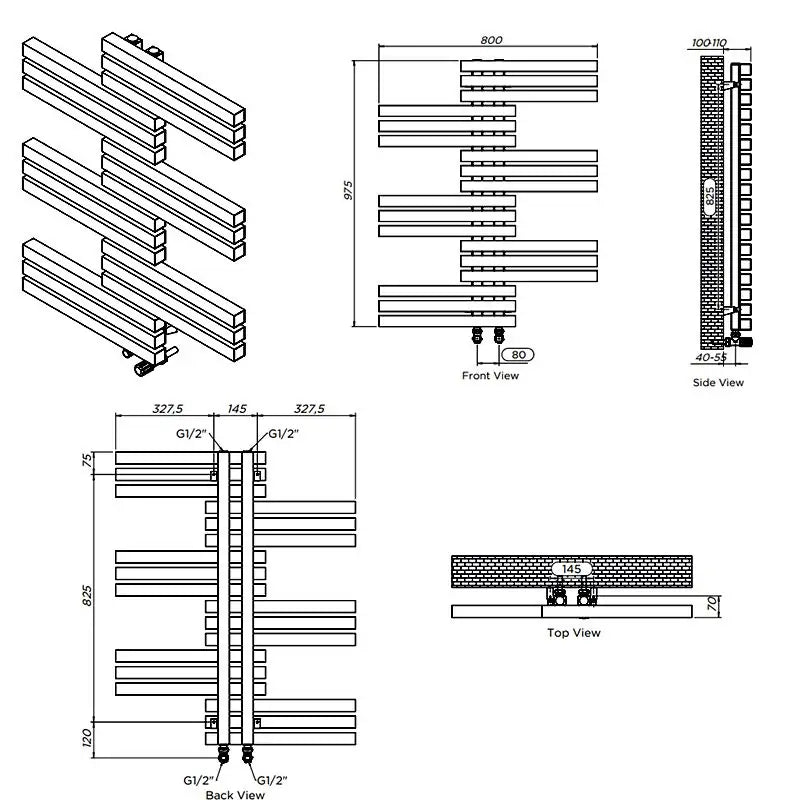 800

975

80

Front View

100-110

825

40-55

Side View

327,5 145 327,5

G1/2" G1/2"

75

825

120

G1/2" G1/2"

Back View

145

70

Top View